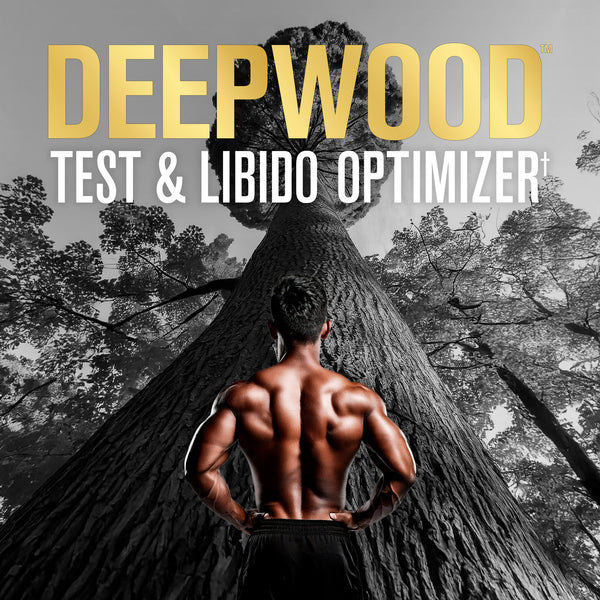 DEEPWOOD™
TEST & LIBIDO OPTIMIZER†