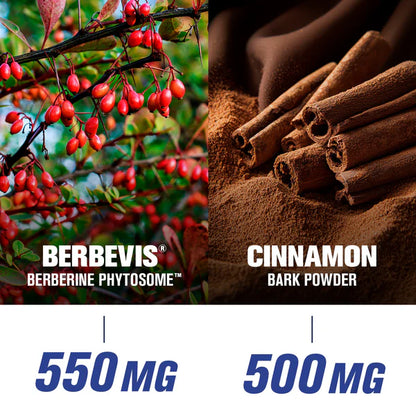 BERBEVIS®
BERBERINE PHYTOSOME™

550 MG

CINNAMON
BARK POWDER

500 MG