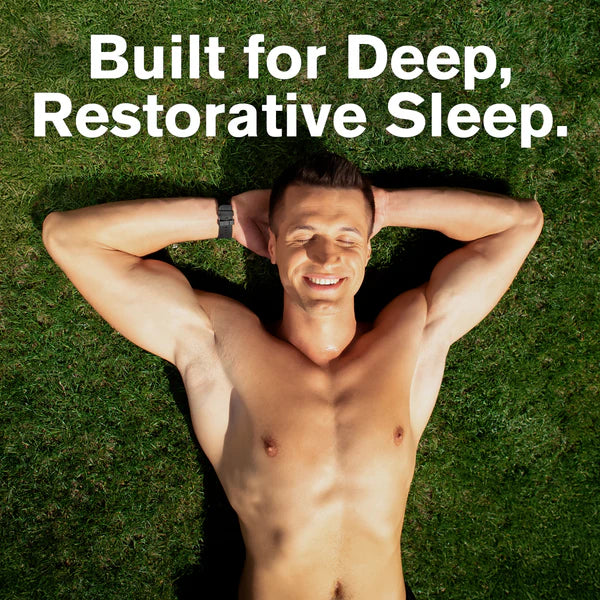 Built for Deep, Restorative Sleep.