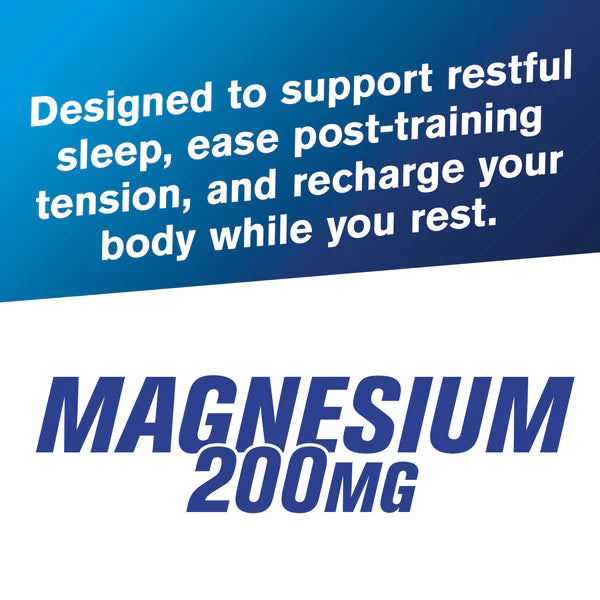 Designed to support restful sleep, ease post-training tension, and recharge your body while you rest.

MAGNESIUM
200MG